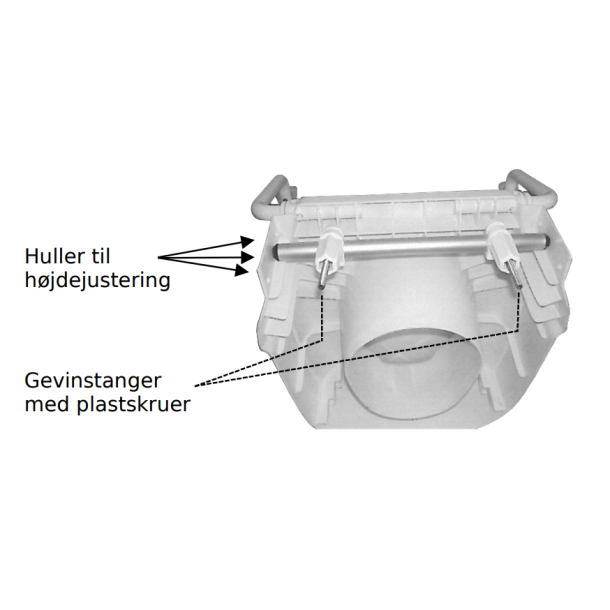 Huller til højdejustering

Gevinstanger med plastskruer