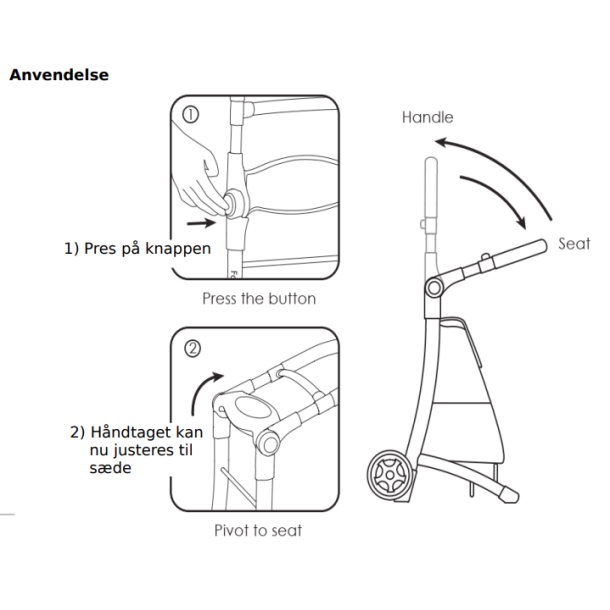 Anvendelse

①

1) Pres på knappen

Press the button

②

2) Håndtaget kan nu justeres til sæde

Pivot to seat

Handle

Seat